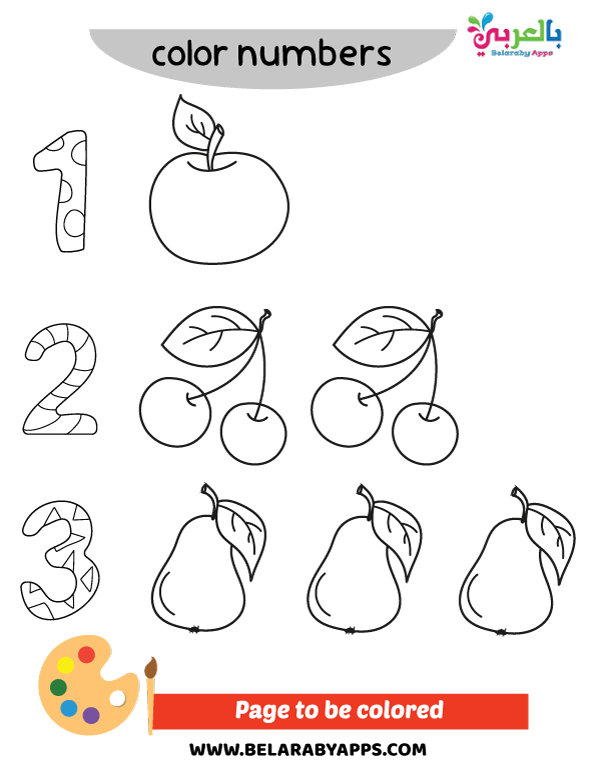 color numbers

بالعربي
Belaraby Apps

1

2

3

Page to be colored

WWW.BELARABYAPPS.COM