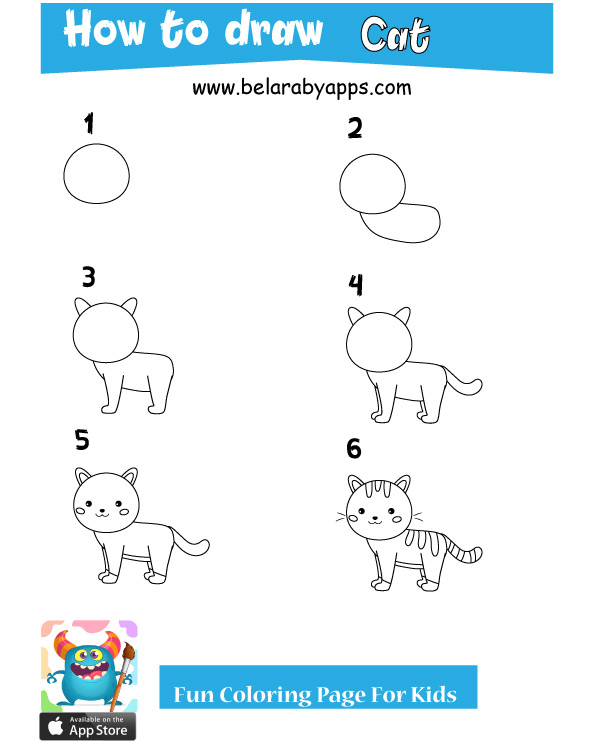 How to draw Cat

www.belarabyapps.com

1

2

3

4

5

6

Available on the App Store

Fun Coloring Page For Kids