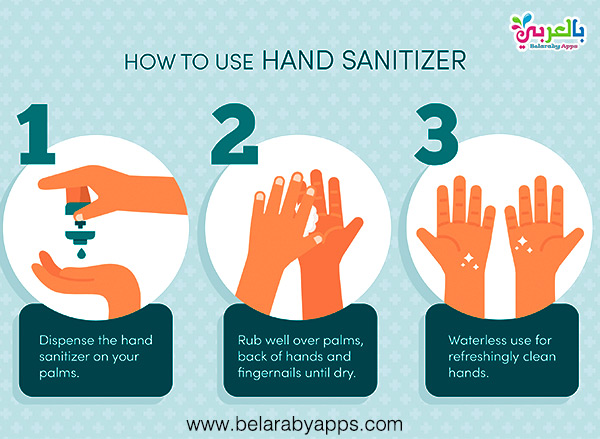 بالعربي
Belaraby Apps

HOW TO USE HAND SANITIZER

1

Dispense the hand sanitizer on your palms.

2

Rub well over palms, back of hands and fingernails until dry.

3

Waterless use for refreshingly clean hands.

www.belarabyapps.com