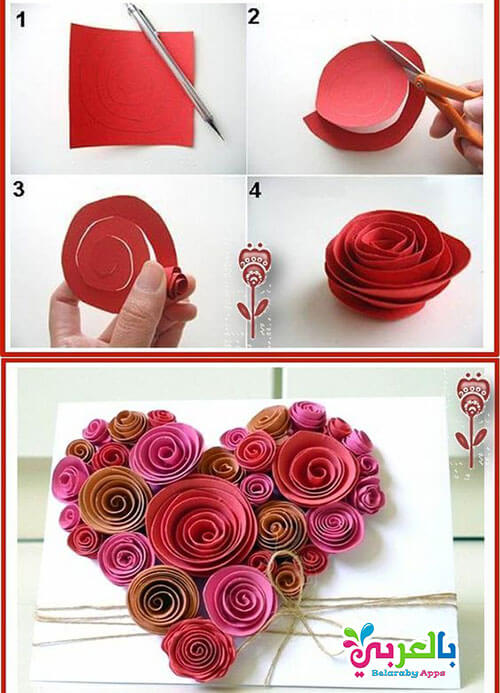 1
2
3
4
بالعربي
Belaraby Apps