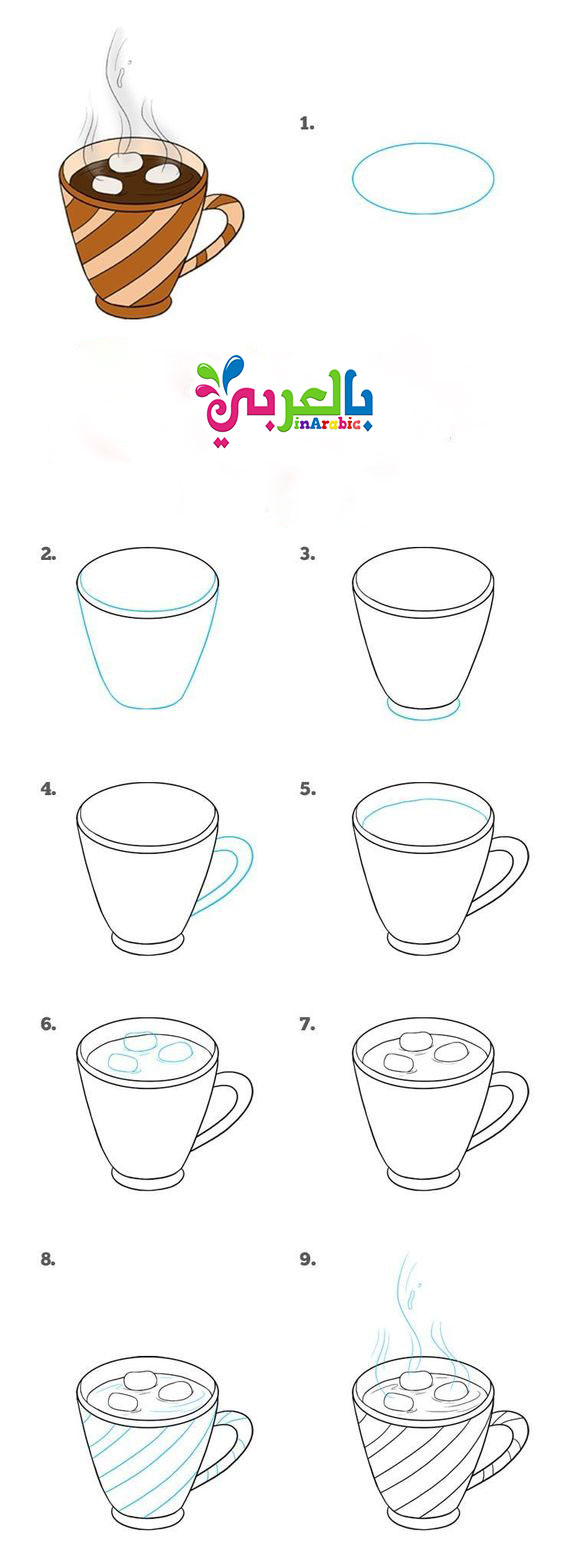 1.

بالعربي
inArabic

2.

3.

4.

5.

6.

7.

8.

9.